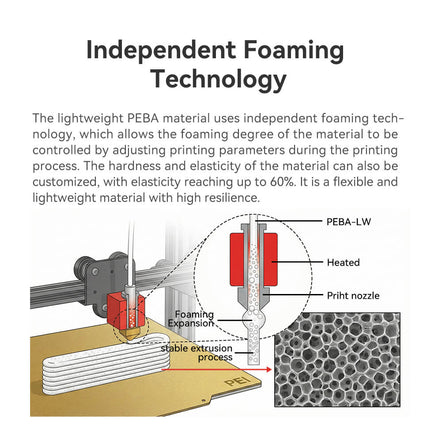 Independent Foaming Technology

The lightweight PEBA material uses independent foaming technology, which allows the foaming degree of the material to be controlled by adjusting printing parameters during the printing process. The hardness and elasticity of the material can also be customized, with elasticity reaching up to 60%. It is a flexible and lightweight material with high resilience.

PEBA-LW

Heated

Priht nozzle

Foaming Expansion

stable extrusion process

PEI