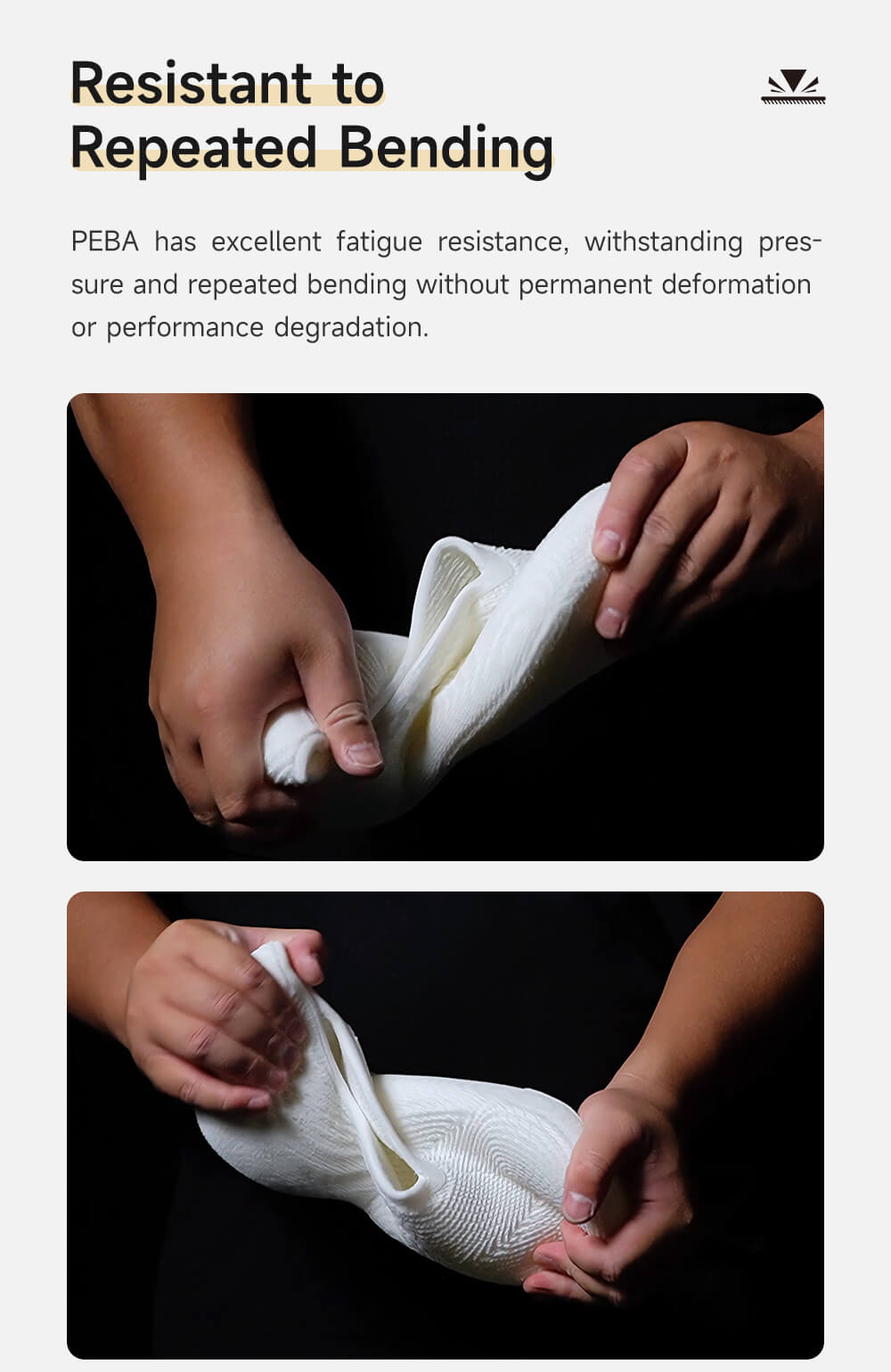 Resistant to
Repeated Bending

PEBA has excellent fatigue resistance, withstanding pressure and repeated bending without permanent deformation or performance degradation.