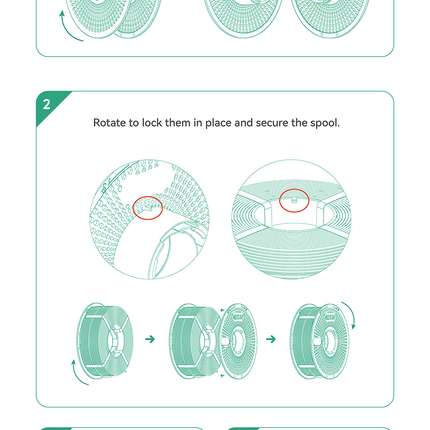 2

Rotate to lock them in place and secure the spool.